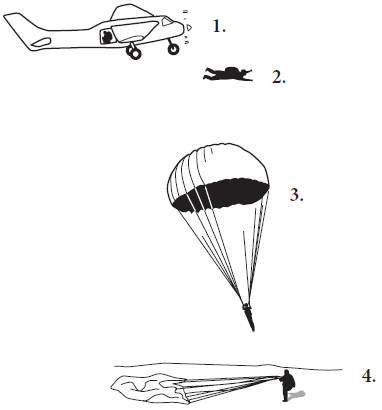 1.

2.

3.

4.